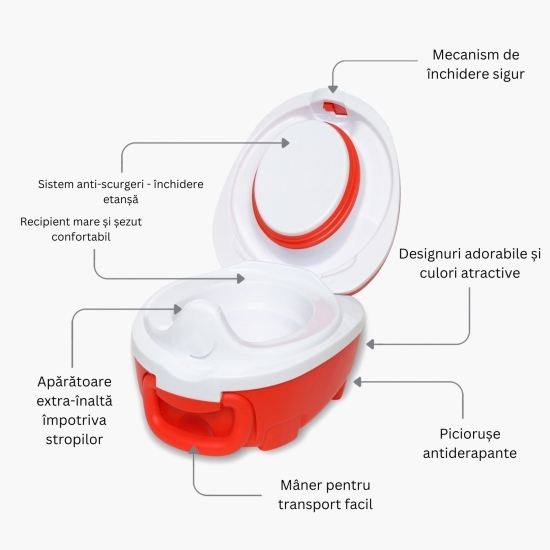 Mecanism de închidere sigur

Sistem anti-scurgeri - închidere etanșă

Recipient mare și șezut confortabil

Designuri adorabile și culori atractive

Apărătoare extra-înaltă împotriva stropilor

Piciorușe antiderapante

Mâner pentru transport facil